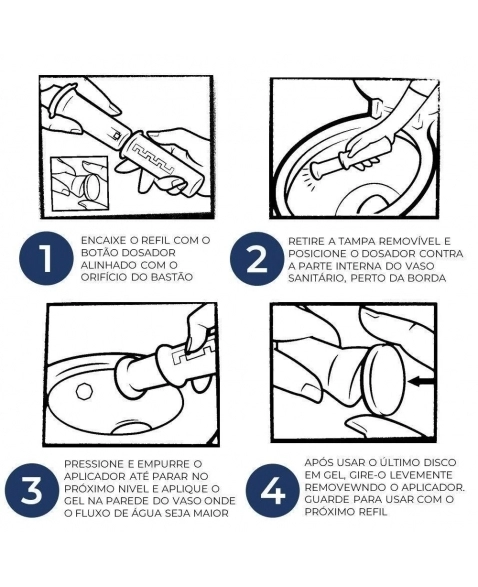 1

ENCAIXE O REFIL COM O BOTÃO DOSADOR ALINHADO COM O ORIFÍCIO DO BASTÃO

2

RETIRE A TAMPA REMOVÍVEL E POSICIONE O DOSADOR CONTRA A PARTE INTERNA DO VASO SANITÁRIO, PERTO DA BORDA

3

PRESSIONE E EMPURRE O APLICADOR ATÉ PARAR NO PRÓXIMO NIVEL E APLIQUE O GEL NA PAREDE DO VASO ONDE O FLUXO DE ÁGUA SEJA MAIOR

4

APÓS USAR O ÚLTIMO DISCO EM GEL, GIRE-O LEVEMENTE REMOVEWNDO O APLICADOR. GUARDE PARA USAR COM O PRÓXIMO REFIL