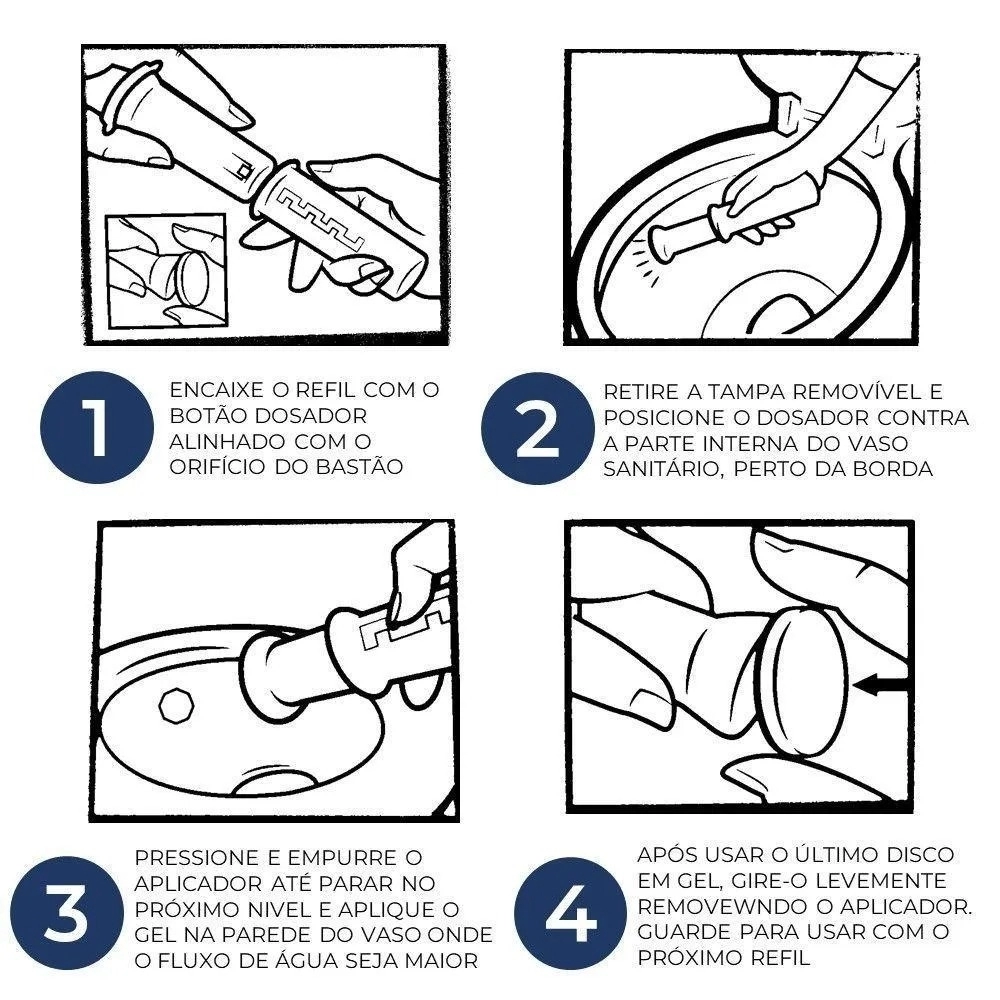 1

ENCAIXE O REFIL COM O BOTÃO DOSADOR ALINHADO COM O ORIFÍCIO DO BASTÃO

2

RETIRE A TAMPA REMOVÍVEL E POSICIONE O DOSADOR CONTRA A PARTE INTERNA DO VASO SANITÁRIO, PERTO DA BORDA

3

PRESSIONE E EMPURRE O APLICADOR ATÉ PARAR NO PRÓXIMO NIVEL E APLIQUE O GEL NA PAREDE DO VASO ONDE O FLUXO DE ÁGUA SEJA MAIOR

4

APÓS USAR O ÚLTIMO DISCO EM GEL, GIRE-O LEVEMENTE REMOVEWNDO O APLICADOR. GUARDE PARA USAR COM O PRÓXIMO REFIL